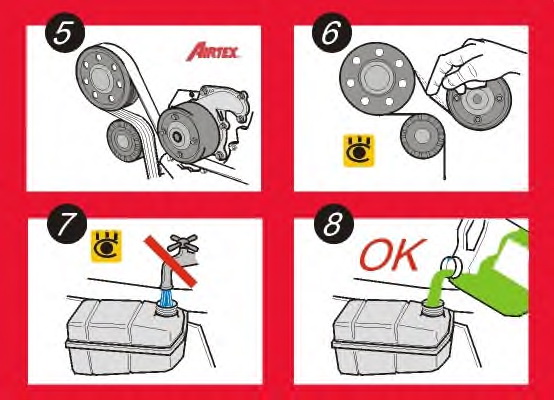 5

AIRTEX

6

7

8

OK