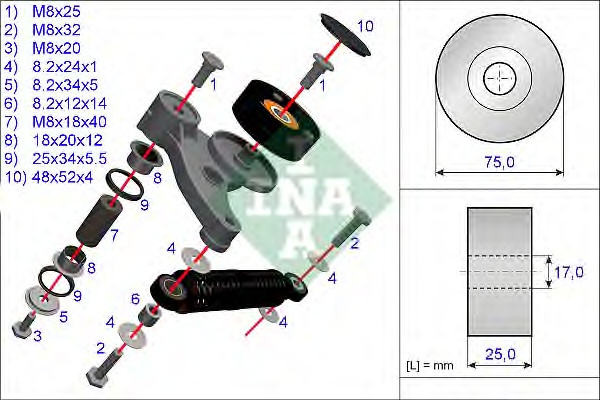 1) M8x25
2) M8x32
3) M8x20
4) 8.2x24x1
5) 8.2x34x5
6) 8.2x12x14
7) M8x18x40
8) 18x20x12
9) 25x34x5.5
10) 48x52x4

10
1
1
8
9
7
8
9
5
3
4
6
4
2
2
4
4
INA

75,0

17,0
25,0
[L] = mm